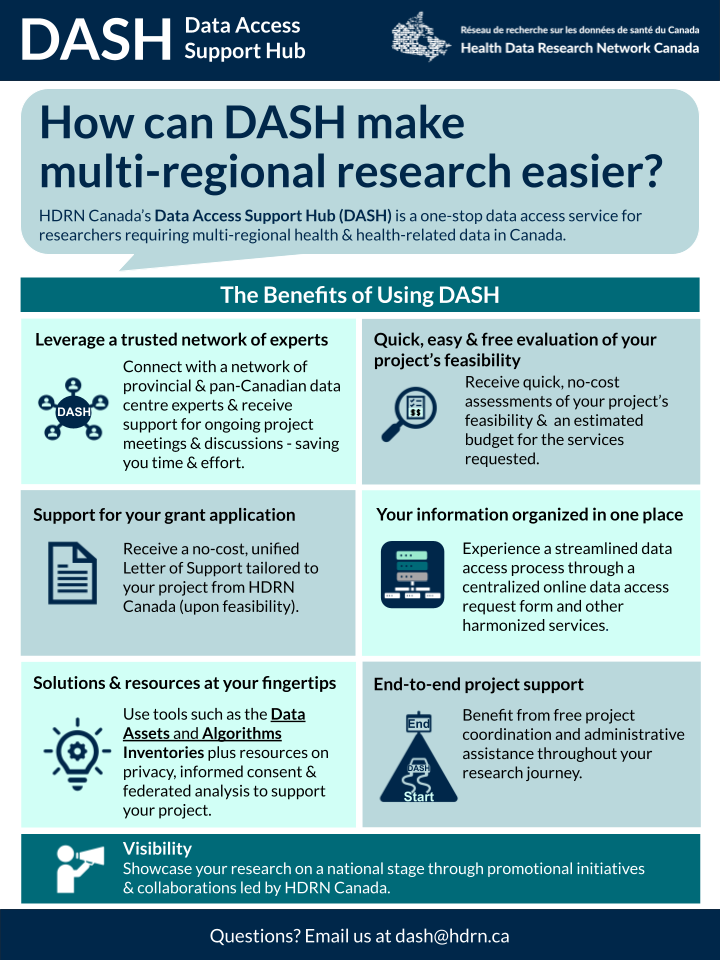 DASH Data Access Support Hub

Réseau de recherche sur les données de santé du Canada
Health Data Research Network Canada

How can DASH make multi-regional research easier?

HDRN Canada's Data Access Support Hub (DASH) is a one-stop data access service for researchers requiring multi-regional health & health-related data in Canada.

The Benefits of Using DASH

Leverage a trusted network of experts

DASH

Connect with a network of provincial & pan-Canadian data centre experts & receive support for ongoing project meetings & discussions - saving you time & effort.

Quick, easy & free evaluation of your project's feasibility

Receive quick, no-cost assessments of your project's feasibility & an estimated budget for the services requested.

Support for your grant application

Receive a no-cost, unified Letter of Support tailored to your project from HDRN Canada (upon feasibility).

Your information organized in one place

Experience a streamlined data access process through a centralized online data access request form and other harmonized services.

Solutions & resources at your fingertips

Use tools such as the Data Assets and Algorithms Inventories plus resources on privacy, informed consent & federated analysis to support your project.

End-to-end project support

End

DASH

Start

Benefit from free project coordination and administrative assistance throughout your research journey.

Visibility

Showcase your research on a national stage through promotional initiatives & collaborations led by HDRN Canada.

Questions? Email us at dash@hdrn.ca